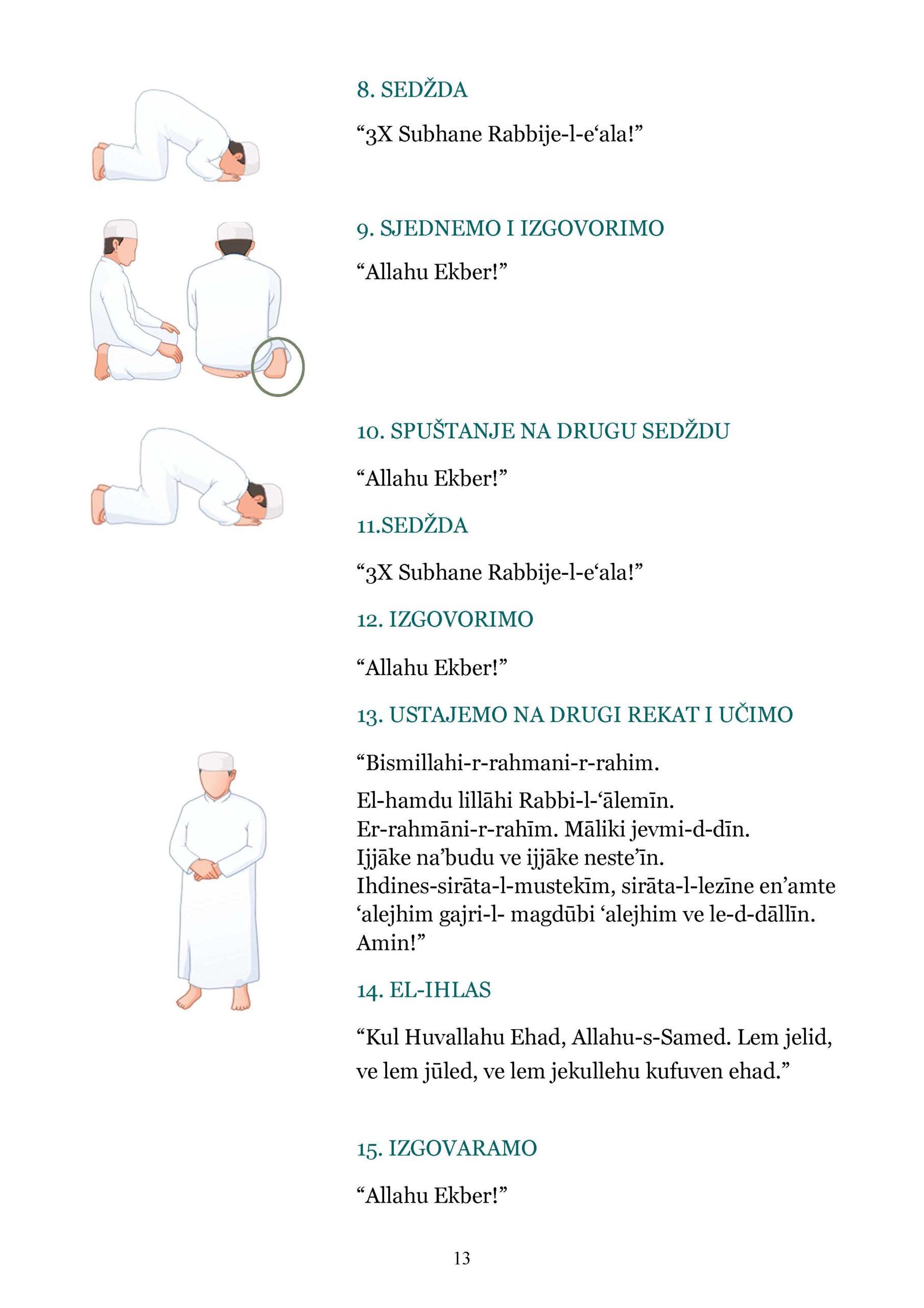 8. SEDŽDA

“3X Subhane Rabbije-l-e‘ala!”

9. SJEDNEMO I IZGOVORIMO

“Allahu Ekber!”

10. SPUŠTANJE NA DRUGU SEDŽDU

“Allahu Ekber!”

11.SEDŽDA

“3X Subhane Rabbije-l-e‘ala!”

12. IZGOVORIMO

“Allahu Ekber!”

13. USTAJEMO NA DRUGI REKAT I UČIMO

“Bismillahi-r-rahmani-r-rahim.

El-hamdu lillāhi Rabbi-l-‘ālemīn. Er-rahmāni-r-rahīm. Māliki jevmi-d-dīn. Ijjāke na’budu ve ijjāke neste’īn. Ihdines-sirāta-l-mustekīm, sirāta-l-lezīne en’amte ‘alejhim gajri-l- magdūbi ‘alejhim ve le-d-dāllīn. Amin!”

14. EL-IHLAS

“Kul Huvallahu Ehad, Allahu-s-Samed. Lem jelid, ve lem jūled, ve lem jekullehu kufuven ehad.”

15. IZGOVARAMO

“Allahu Ekber!”

13